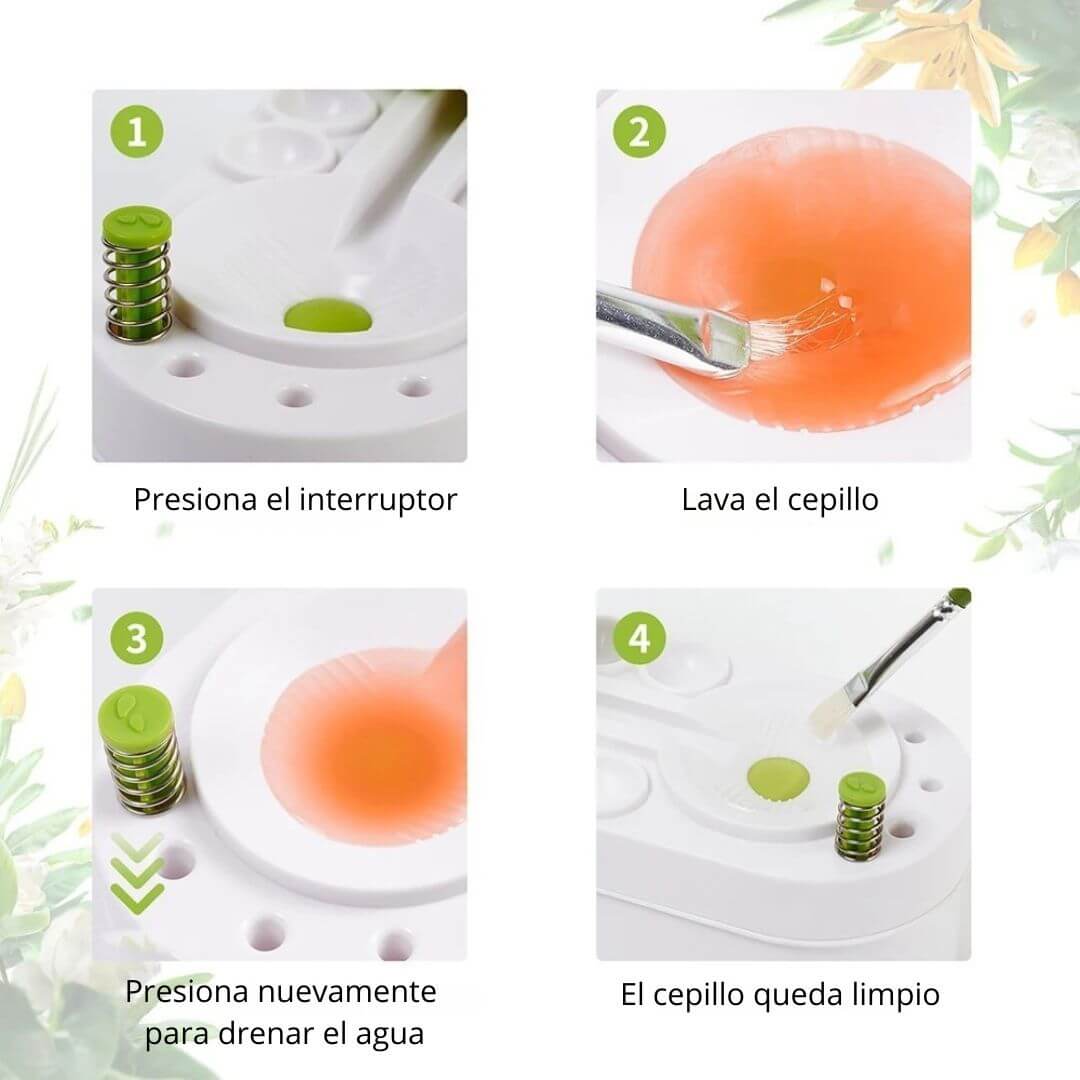 1

Presiona el interruptor

2

Lava el cepillo

3

Presiona nuevamente para drenar el agua

4

El cepillo queda limpio